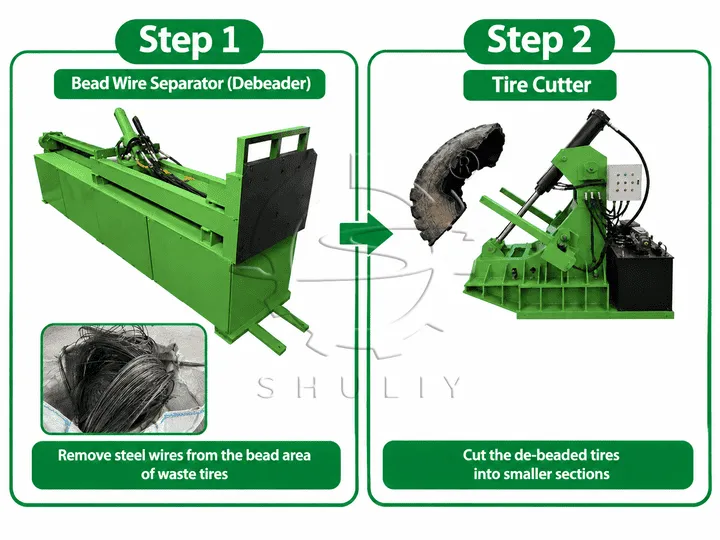 Step 1

Bead Wire Separator (Debeader)

Remove steel wires from the bead area of waste tires

Step 2

Tire Cutter

Cut the de-beaded tires into smaller sections

SHULIY